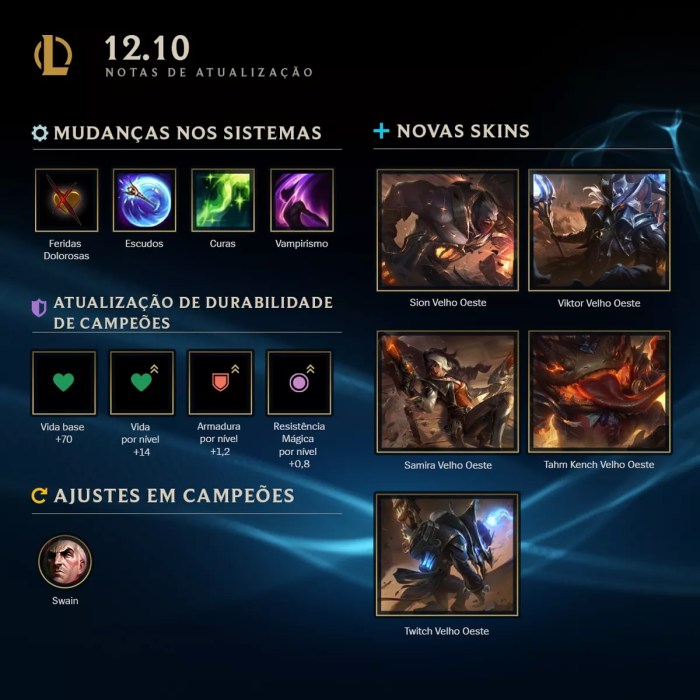 12.10
NOTAS DE ATUALIZAÇÃO

MUDANÇAS NOS SISTEMAS

Feridas Dolorosas

Escudos

Curas

Vampirismo

ATUALIZAÇÃO DE DURABILIDADE DE CAMPEÕES

Vida base +70

Vida por nível +14

Armadura por nível +1,2

Resistência Mágica por nível +0,8

AJUSTES EM CAMPEÕES

Swain

NOVAS SKINS

Sion Velho Oeste

Viktor Velho Oeste

Samira Velho Oeste

Tahm Kench Velho Oeste

Twitch Velho Oeste